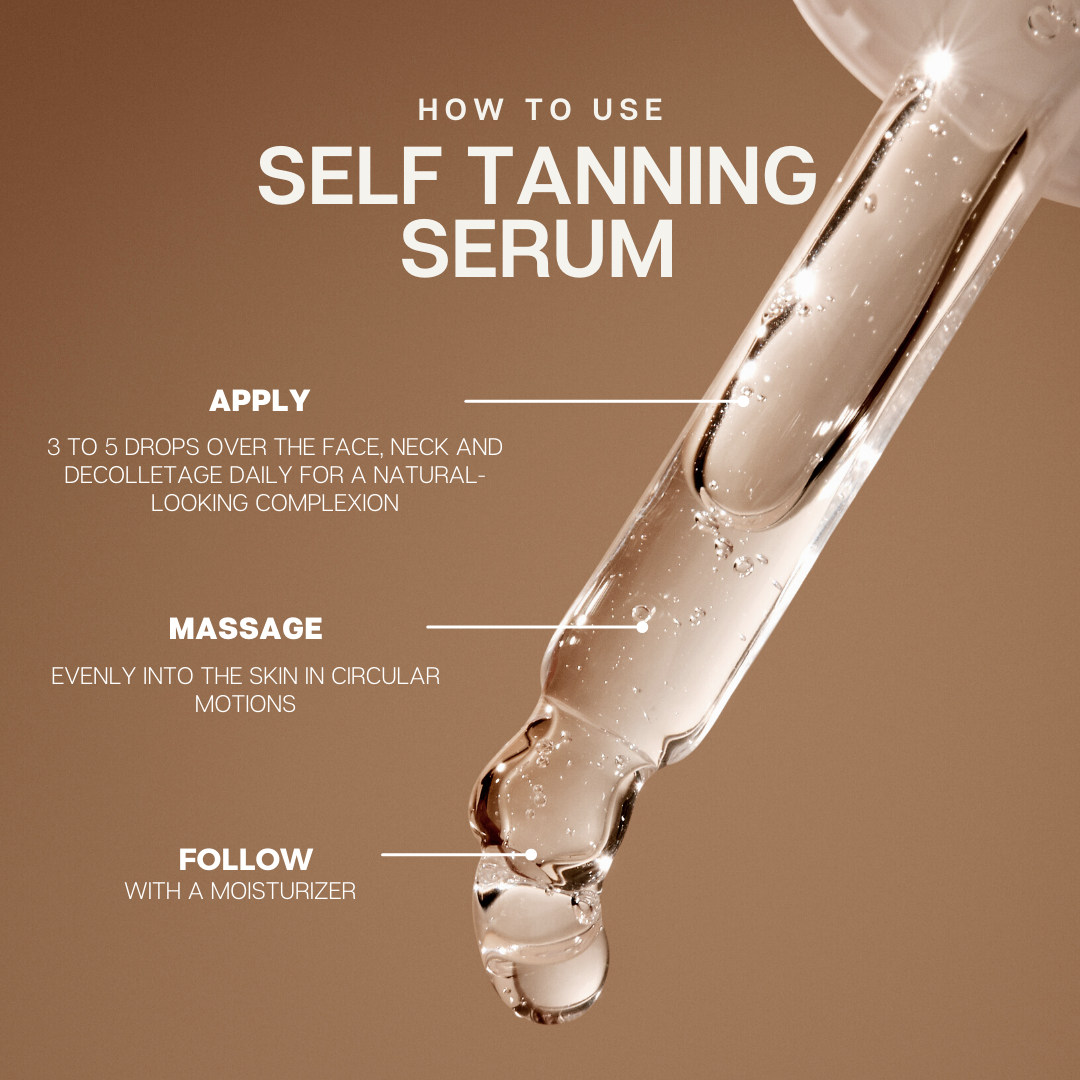 HOW TO USE
SELF TANNING SERUM

APPLY
3 TO 5 DROPS OVER THE FACE, NECK AND DECOLLETAGE DAILY FOR A NATURAL-LOOKING COMPLEXION

MASSAGE
EVENLY INTO THE SKIN IN CIRCULAR MOTIONS

FOLLOW
WITH A MOISTURIZER