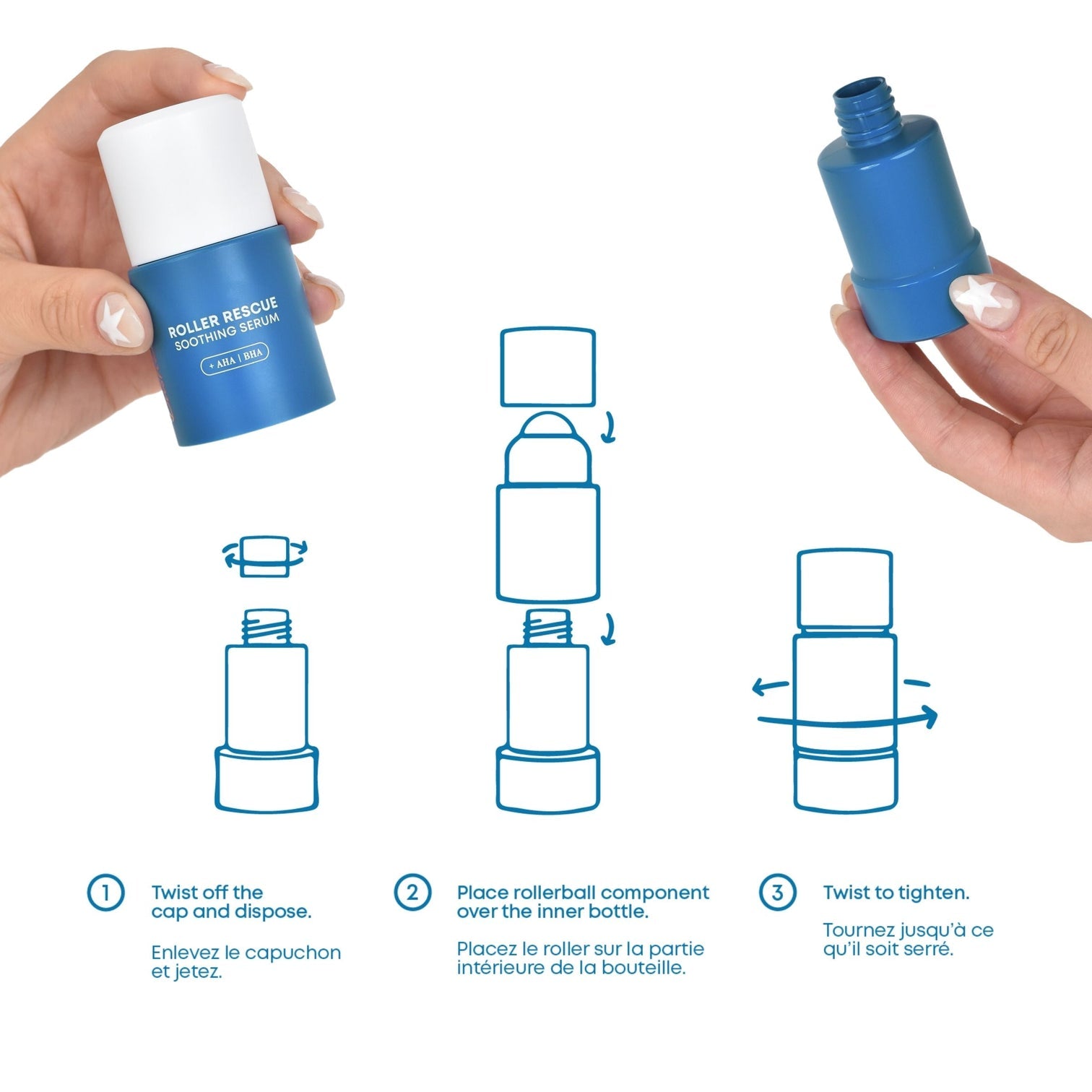 ROLLER RESCUE
SOOTHING SERUM
+ AHA | BHA

1 Twist off the cap and dispose.

Enlevez le capuchon et jetez.

2 Place rollerball component over the inner bottle.

Placez le roller sur la partie intérieure de la bouteille.

3 Twist to tighten.

Tournez jusqu'à ce qu'il soit serré.