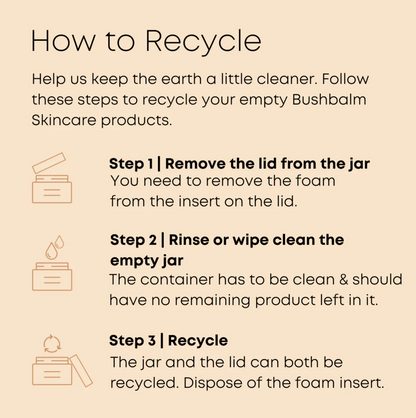 How to Recycle

Help us keep the earth a little cleaner. Follow these steps to recycle your empty Bushbalm Skincare products.

Step 1 | Remove the lid from the jar
You need to remove the foam from the insert on the lid.

Step 2 | Rinse or wipe clean the empty jar
The container has to be clean & should have no remaining product left in it.

Step 3 | Recycle
The jar and the lid can both be recycled. Dispose of the foam insert.