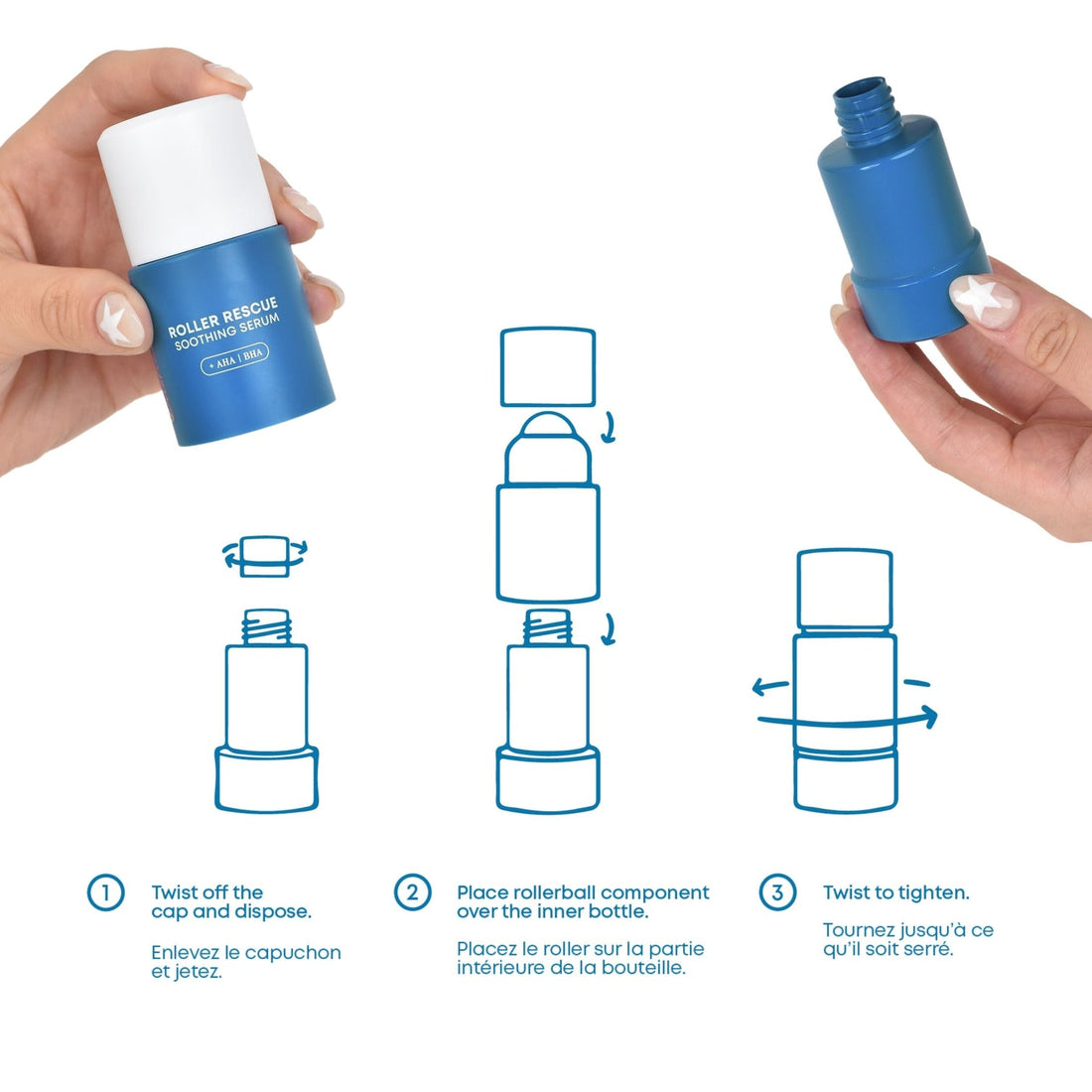 ROLLER RESCUE
SOOTHING SERUM
+ AHA | BHA

1 Twist off the cap and dispose.

Enlevez le capuchon et jetez.

2 Place rollerball component over the inner bottle.

Placez le roller sur la partie intérieure de la bouteille.

3 Twist to tighten.

Tournez jusqu'à ce qu'il soit serré.